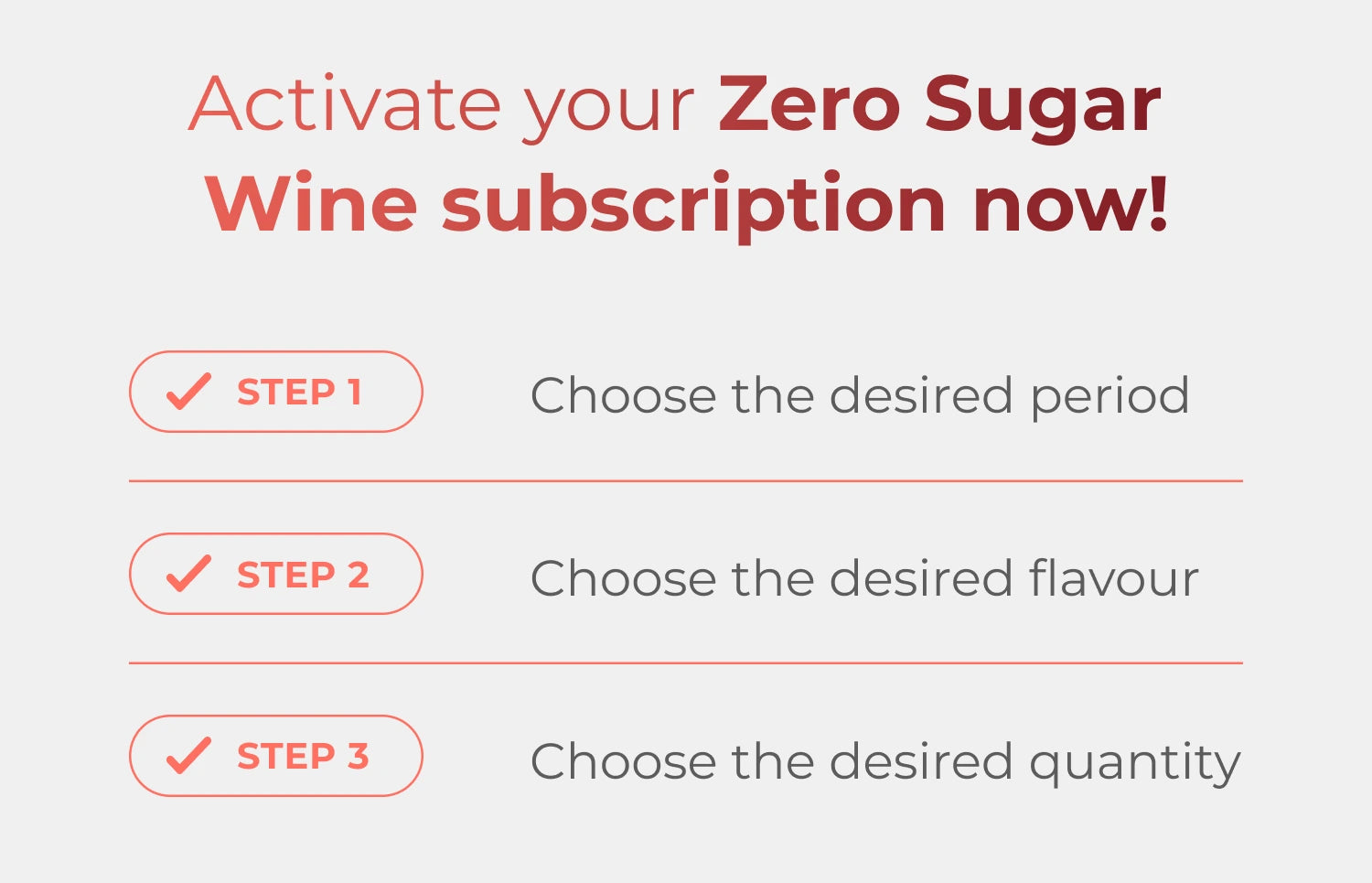 Activate your Zero Sugar Wine subscription now!

✓ STEP 1 Choose the desired period

✓ STEP 2 Choose the desired flavour

✓ STEP 3 Choose the desired quantity